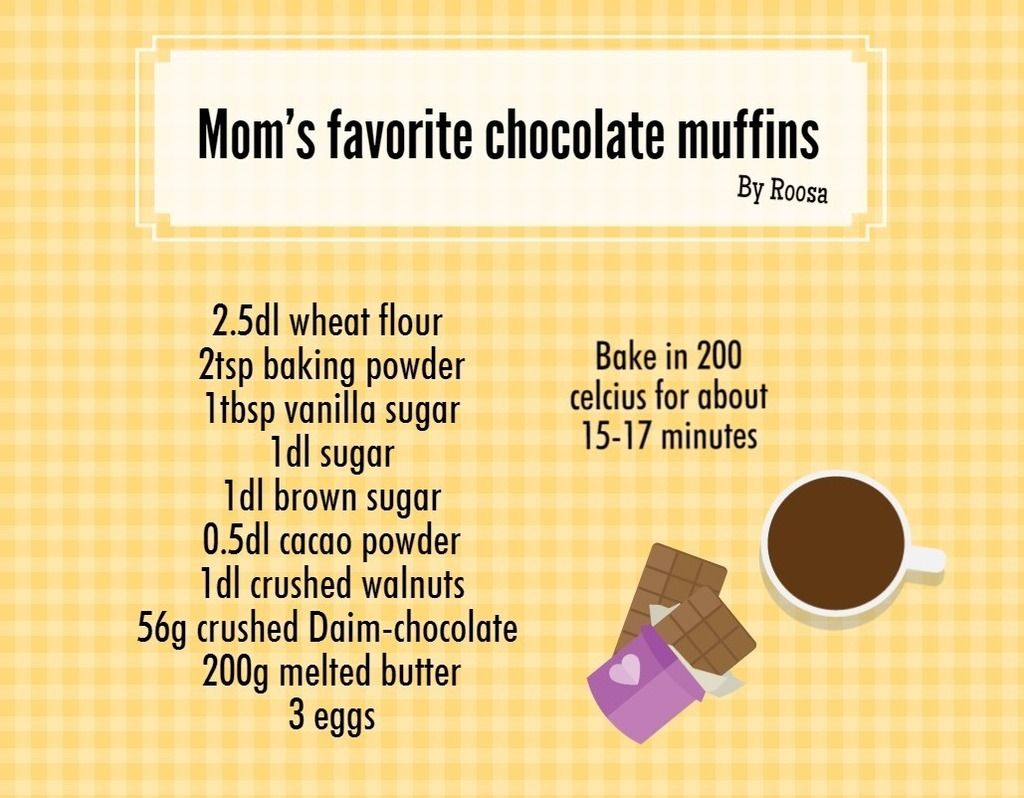 Mom's favorite chocolate muffins
By Roosa

2.5dl wheat flour
2tsp baking powder
1tbsp vanilla sugar
1dl sugar
1dl brown sugar
0.5dl cacao powder
1dl crushed walnuts
56g crushed Daim-chocolate
200g melted butter
3 eggs

Bake in 200 celcius for about 15-17 minutes